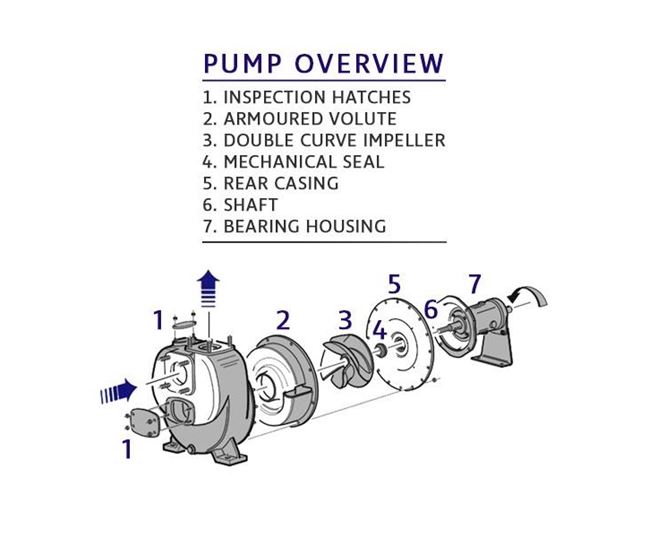 PUMP OVERVIEW

1. INSPECTION HATCHES
2. ARMOURED VOLUTE
3. DOUBLE CURVE IMPELLER
4. MECHANICAL SEAL
5. REAR CASING
6. SHAFT
7. BEARING HOUSING

1
2
3
4
5
6
7
1